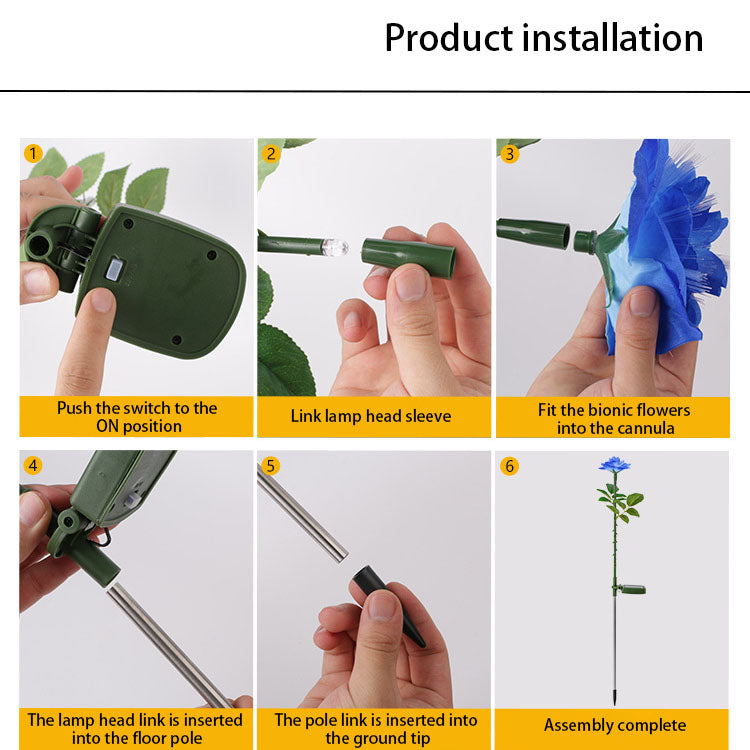 Product installation

1
Push the switch to the ON position

2
Link lamp head sleeve

3
Fit the bionic flowers into the cannula

4
The lamp head link is inserted into the floor pole

5
The pole link is inserted into the ground tip

6
Assembly complete